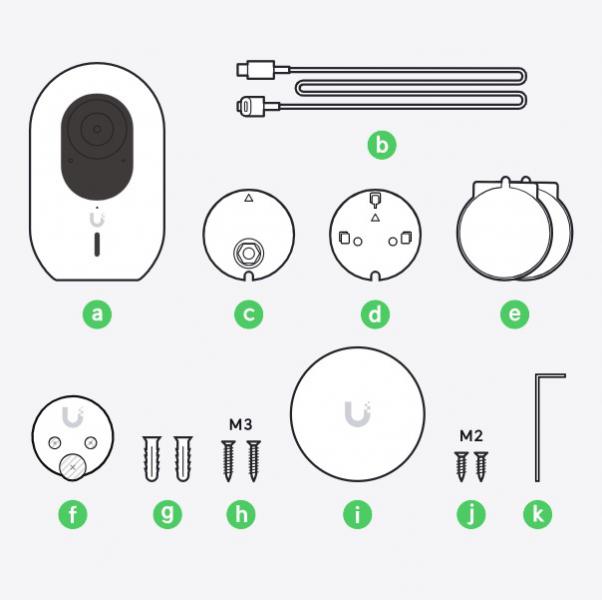 b

a c d e

M3 M2

f g h i j k