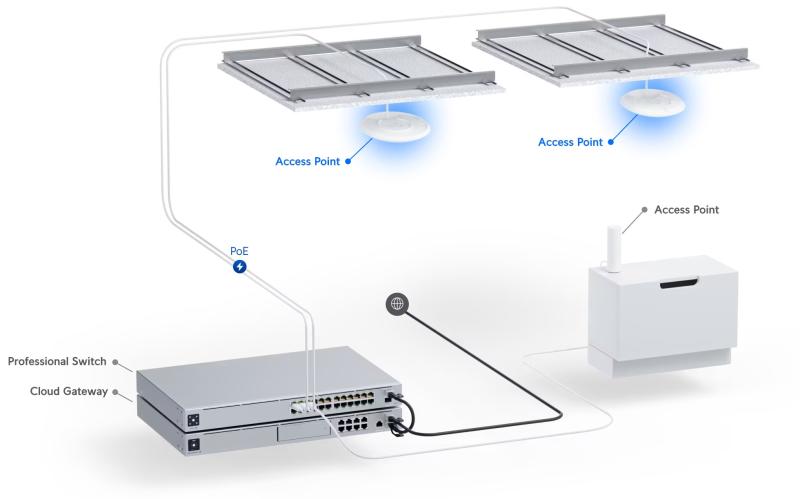 Access Point

Access Point

Access Point

PoE

Professional Switch

Cloud Gateway